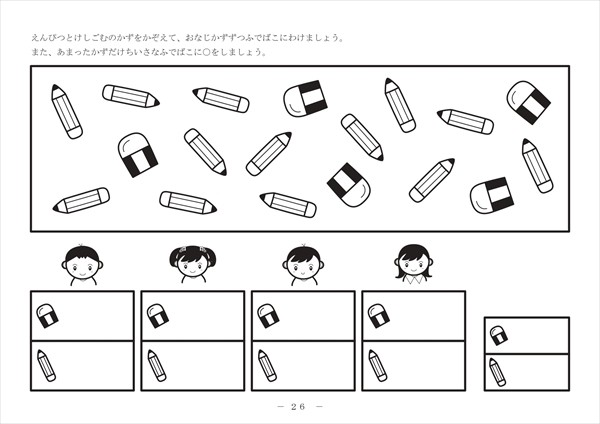 えんぴつとけしごむのかずをかぞえて、おなじかずずつふでばこにわけましょう。
また、あまったかずだけちいさなふでばこに○をしましょう。

— 26 —