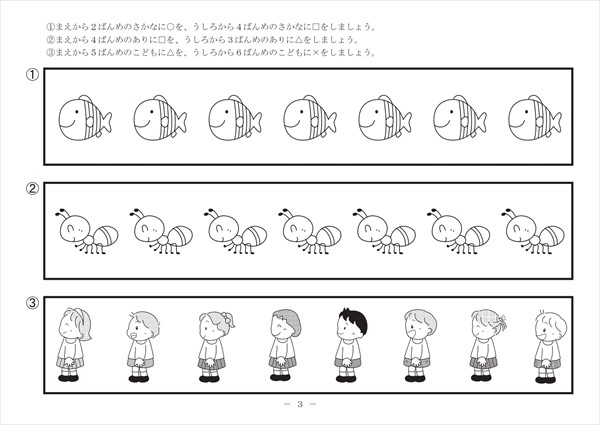 ①まえから２ばんめのさかなに○を、うしろから４ばんめのさかなに□をしましょう。
②まえから４ばんめのありに□を、うしろから３ばんめのありに△をしましょう。
③まえから５ばんめのこどもに△を、うしろから６ばんめのこどもに×をしましょう。

①

②

③

－ 3 －