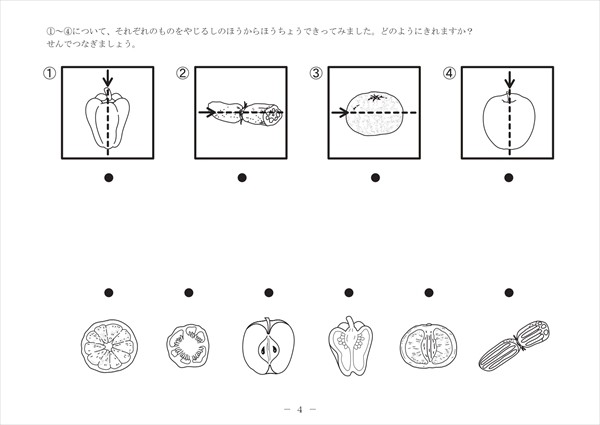 ①～④について、それぞれのものをやじるしのほうからほうちょうできってみました。どのようにきれますか？
せんでつなぎましょう。

①

②

③

④

－ 4 －