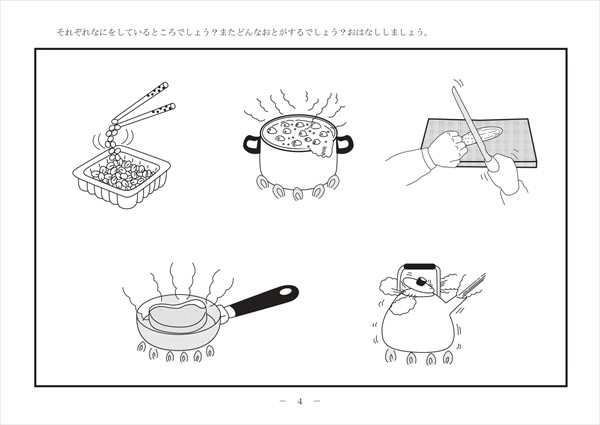 それぞれなにをしているところでしょう？またどんなおとがするでしょう？おはなししましょう。

－ 4 －