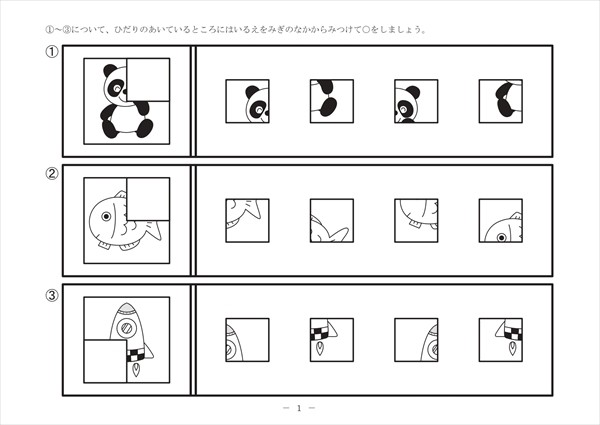 ①～③について、ひだりのあいているところにはいるえをみぎのなかからみつけて○をしましょう。

①

②

③

－ 1 －