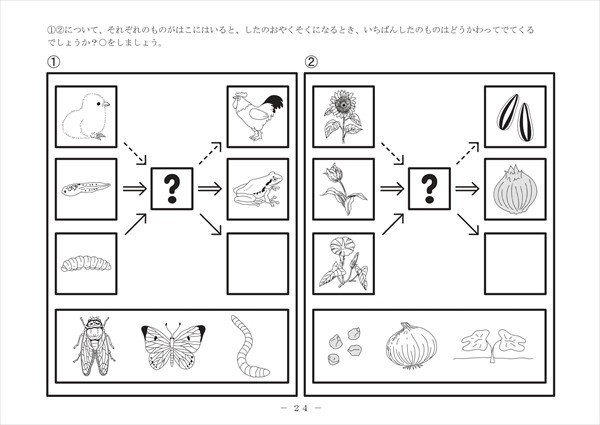 ①②について、それぞれのものがはこにはいると、したのおやくそくになるとき、いちばんしたのものはどうかわってでてくるでしょうか？○をしましょう。

①

?

②

?

－ 24 －