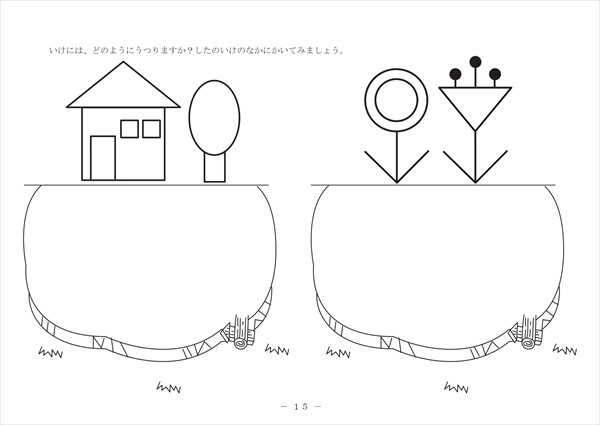 いけには、どのようにうつりますか？したのいけのなかにかいてみましょう。

－ 15 －