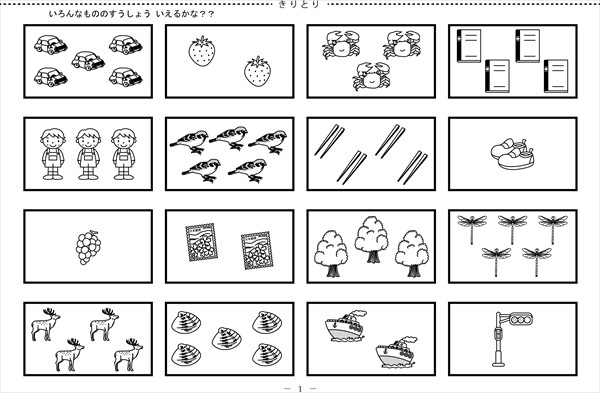 きりとり

いろんなもののすうしょう いえるかな？？

－ 1 －