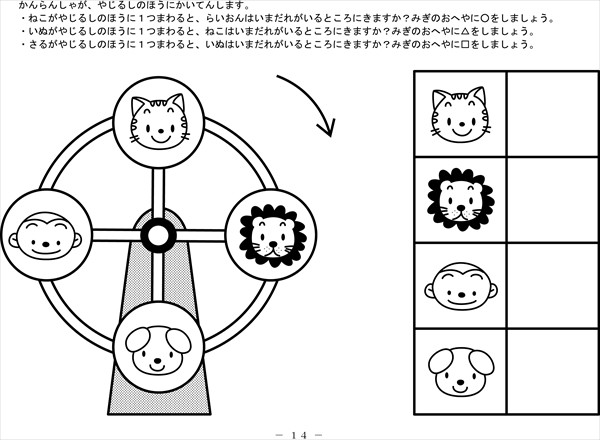 かんらんしゃが、やじるしのほうにかいてんします。
・ねこがやじるしのほうに１つまわると、らいおんはいまだれがいるところにきますか？みぎのおへやに○をしましょう。
・いぬがやじるしのほうに１つまわると、ねこはいまだれがいるところにきますか？みぎのおへやに△をしましょう。
・さるがやじるしのほうに１つまわると、いぬはいまだれがいるところにきますか？みぎのおへやに□をしましょう。

－ 14 －