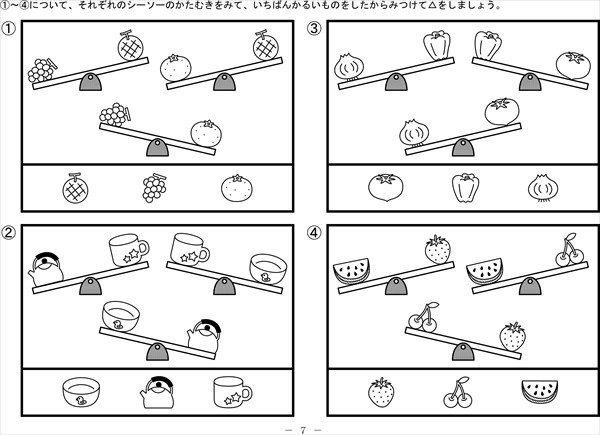 ①～④について、それぞれのシーソーのかたむきをみて、いちばんかるいものをしたからみつけて△をしましょう。

①

③

②

④

－ 7 －